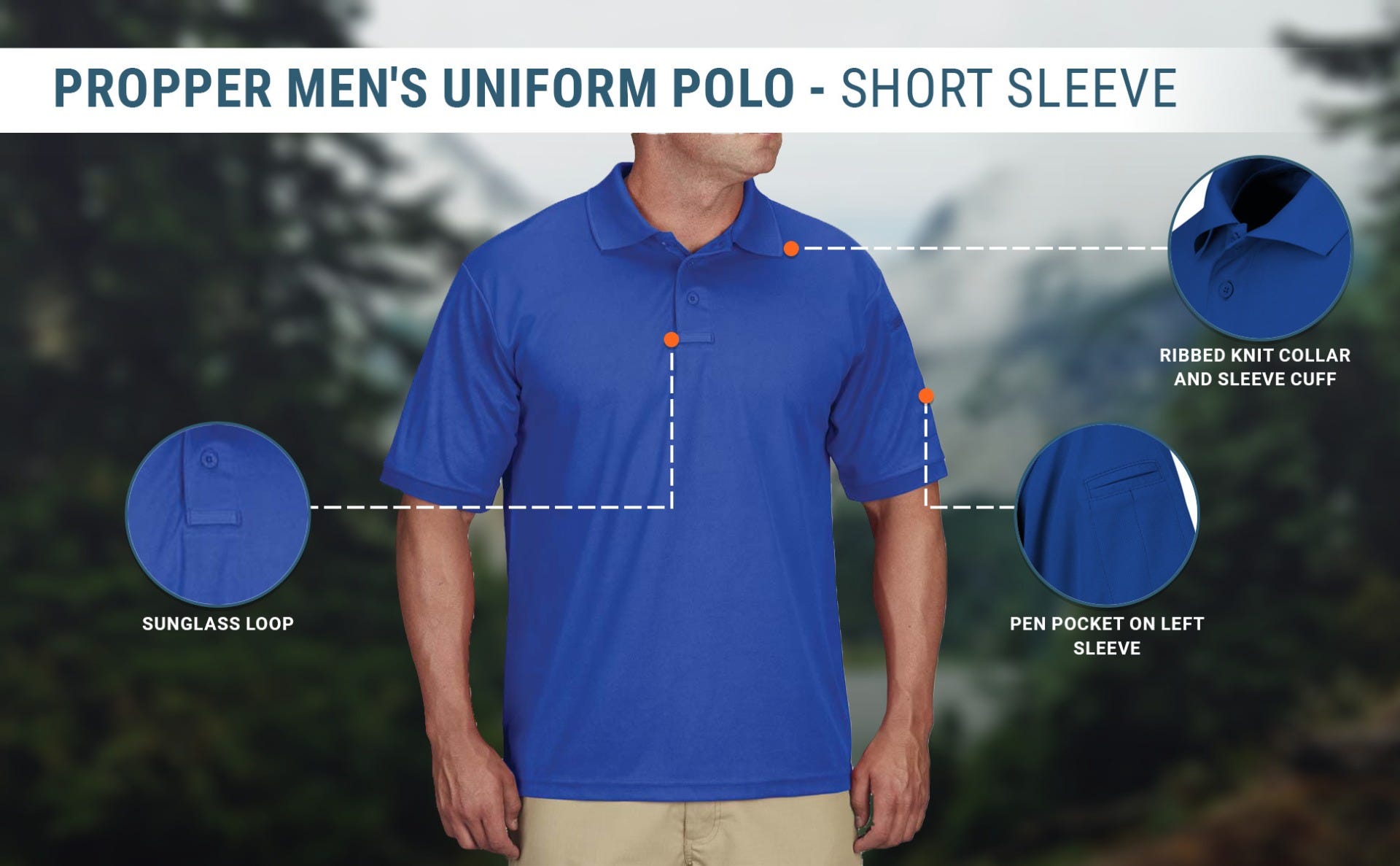 PROPPER MEN'S UNIFORM POLO - SHORT SLEEVE

RIBBED KNIT COLLAR AND SLEEVE CUFF

SUNGLASS LOOP

PEN POCKET ON LEFT SLEEVE